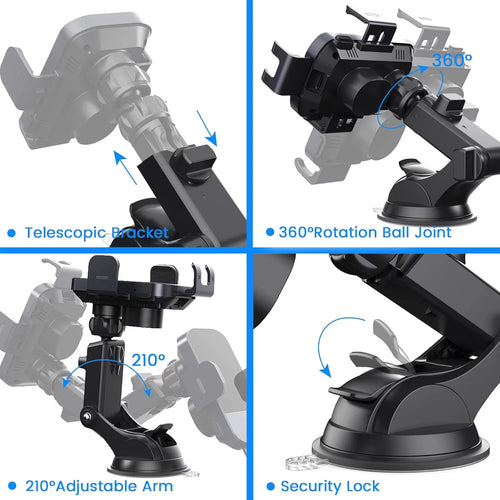 ● Telescopic Bracket

360°

● 360°Rotation Ball Joint

210°

● 210°Adjustable Arm

● Security Lock